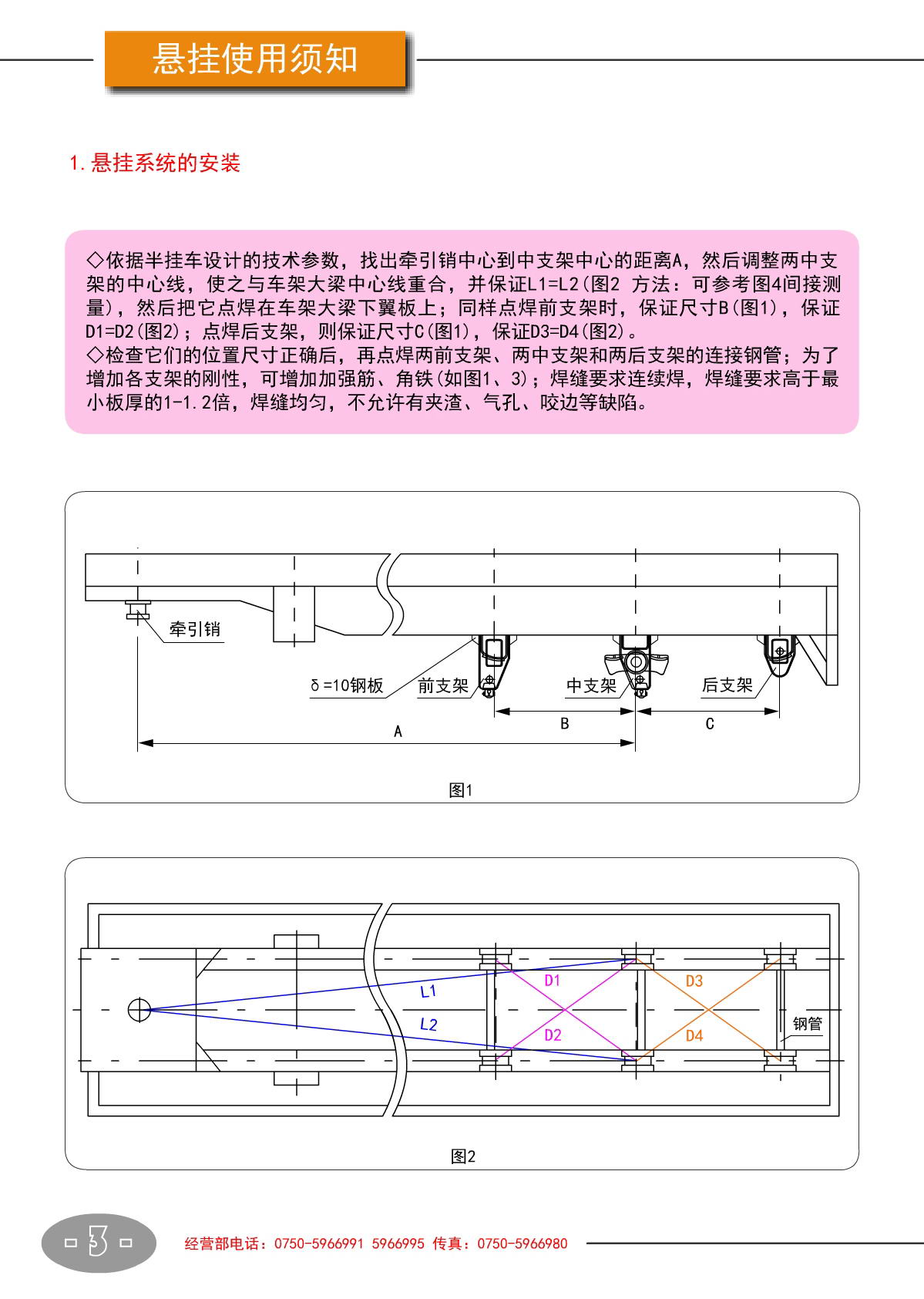 悬挂使用须知

1.悬挂系统的安装

◇依据半挂车设计的技术参数，找出牵引销中心到中支架中心的距离A，然后调整两中支架的中心线，使之与车架大梁中心线重合，并保证L1=L2(图2 方法：可参考图4间接测量)，然后把它点焊在车架大梁下翼板上；同样点焊前支架时，保证尺寸B(图1)，保证D1=D2(图2)；点焊后支架，则保证尺寸C(图1)，保证D3=D4(图2)。
◇检查它们的位置尺寸正确后，再点焊两前支架、两中支架和两后支架的连接钢管；为了增加各支架的刚性，可增加加强筋、角铁(如图1、3)；焊缝要求连续焊，焊缝要求高于最小板厚的1-1.2倍，焊缝均匀，不允许有夹渣、气孔、咬边等缺陷。

牵引销
δ=10钢板
前支架
中支架
后支架
A
B
C
图1

L1
L2
D1
D2
D3
D4
钢管
图2

3
经营部电话：0750-5966991 5966995 传真：0750-5966980